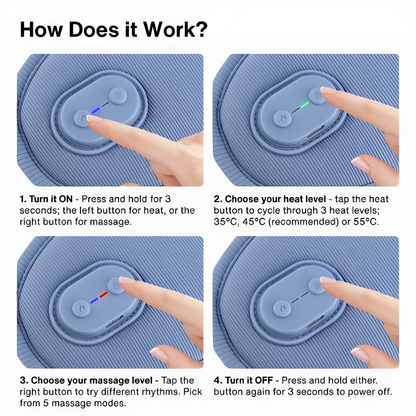 How Does it Work?

1. Turn it ON - Press and hold for 3 seconds; the left button for heat, or the right button for massage.

2. Choose your heat level - tap the heat button to cycle through 3 heat levels; 35°C, 45°C (recommended) or 55°C.

3. Choose your massage level - Tap the right button to try different rhythms. Pick from 5 massage modes.

4. Turn it OFF - Press and hold either. button again for 3 seconds to power off.