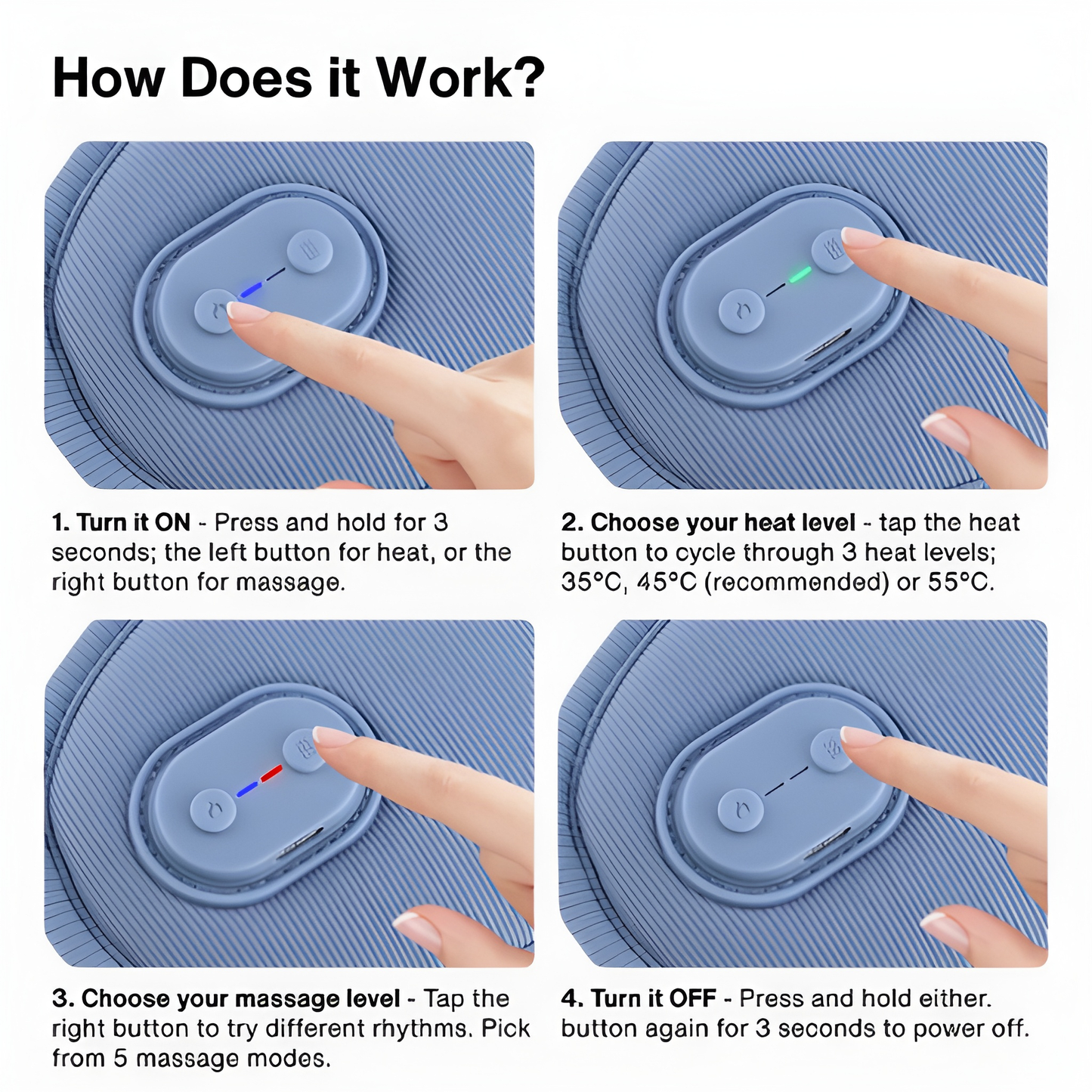 How Does it Work?

1. Turn it ON - Press and hold for 3 seconds; the left button for heat, or the right button for massage.

2. Choose your heat level - tap the heat button to cycle through 3 heat levels; 35°C, 45°C (recommended) or 55°C.

3. Choose your massage level - Tap the right button to try different rhythms. Pick from 5 massage modes.

4. Turn it OFF - Press and hold either. button again for 3 seconds to power off.